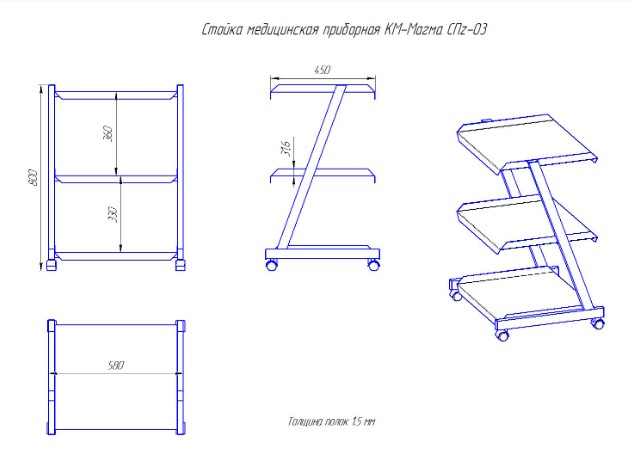 Стойка медицинская приборная КМ-Магма СПz-03

800

360

330

450

316

580

Толщина полок 1,5 мм